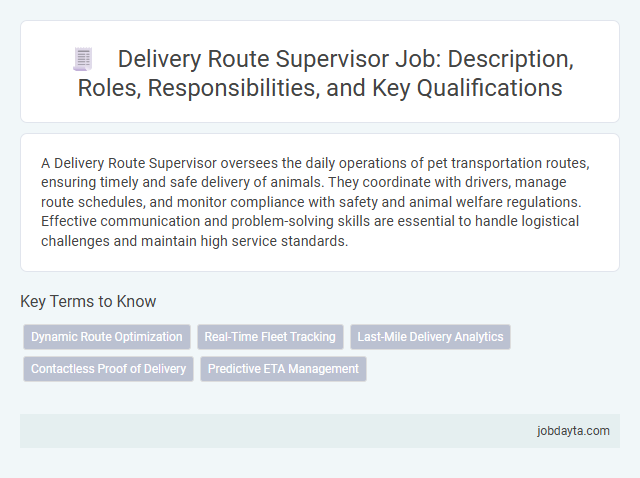 Delivery Route Supervisor Job: Description, Roles, Responsibilities, and Key Qualifications

A Delivery Route Supervisor oversees the daily operations of pet transportation routes, ensuring timely and safe delivery of animals. They coordinate with drivers, manage route schedules, and monitor compliance with safety and animal welfare regulations. Effective communication and problem-solving skills are essential to handle logistical challenges and maintain high service standards.

Key Terms to Know

Dynamic Route Optimization

Real-Time Fleet Tracking

Last-Mile Delivery Analytics

Contactless Proof of Delivery

Predictive ETA Management

jobdayta.com