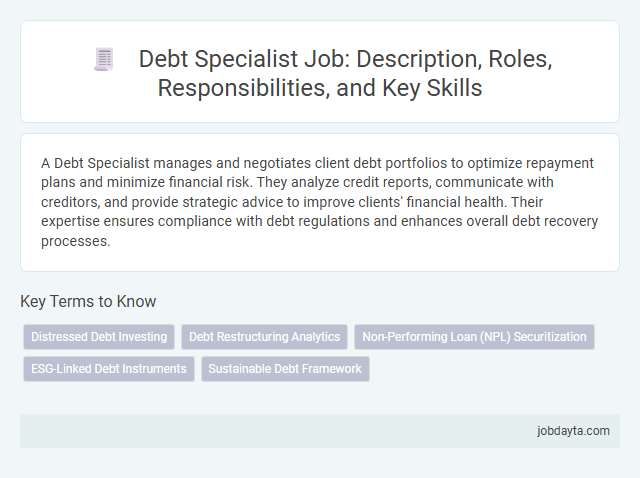 Debt Specialist Job: Description, Roles, Responsibilities, and Key Skills

A Debt Specialist manages and negotiates client debt portfolios to optimize repayment plans and minimize financial risk. They analyze credit reports, communicate with creditors, and provide strategic advice to improve clients' financial health. Their expertise ensures compliance with debt regulations and enhances overall debt recovery processes.

Key Terms to Know

Distressed Debt Investing

Debt Restructuring Analytics

Non-Performing Loan (NPL) Securitization

ESG-Linked Debt Instruments

Sustainable Debt Framework

jobdayta.com