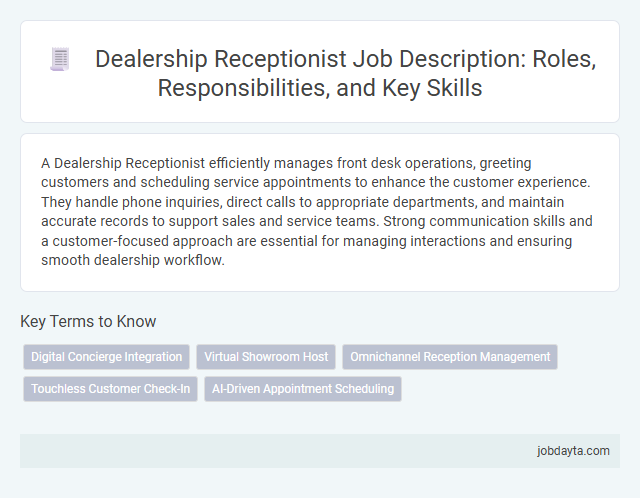 Dealership Receptionist Job Description: Roles, Responsibilities, and Key Skills

A Dealership Receptionist efficiently manages front desk operations, greeting customers and scheduling service appointments to enhance the customer experience. They handle phone inquiries, direct calls to appropriate departments, and maintain accurate records to support sales and service teams. Strong communication skills and a customer-focused approach are essential for managing interactions and ensuring smooth dealership workflow.

Key Terms to Know

Digital Concierge Integration
Virtual Showroom Host
Omnichannel Reception Management
Touchless Customer Check-In
AI-Driven Appointment Scheduling

jobdayta.com