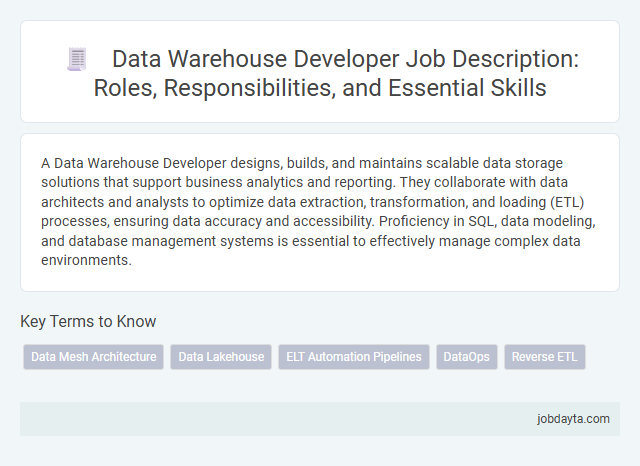 Data Warehouse Developer Job Description: Roles, Responsibilities, and Essential Skills

A Data Warehouse Developer designs, builds, and maintains scalable data storage solutions that support business analytics and reporting. They collaborate with data architects and analysts to optimize data extraction, transformation, and loading (ETL) processes, ensuring data accuracy and accessibility. Proficiency in SQL, data modeling, and database management systems is essential to effectively manage complex data environments.

Key Terms to Know

Data Mesh Architecture

Data Lakehouse

ELT Automation Pipelines

DataOps

Reverse ETL

jobdayta.com