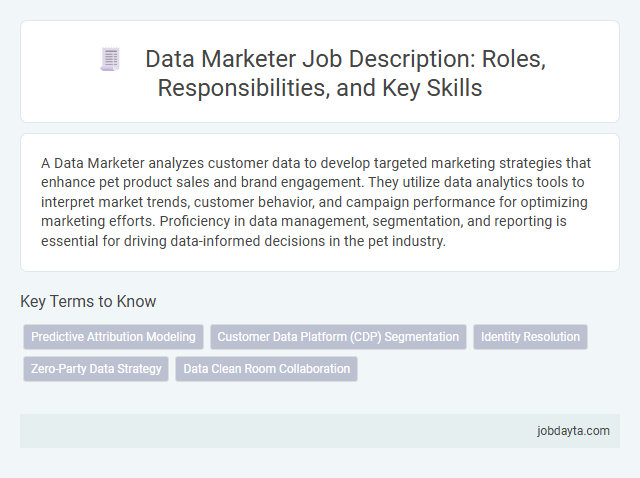 Data Marketer Job Description: Roles, Responsibilities, and Key Skills

A Data Marketer analyzes customer data to develop targeted marketing strategies that enhance pet product sales and brand engagement. They utilize data analytics tools to interpret market trends, customer behavior, and campaign performance for optimizing marketing efforts. Proficiency in data management, segmentation, and reporting is essential for driving data-informed decisions in the pet industry.

Key Terms to Know

Predictive Attribution Modeling

Customer Data Platform (CDP) Segmentation

Identity Resolution

Zero-Party Data Strategy

Data Clean Room Collaboration

jobdayta.com