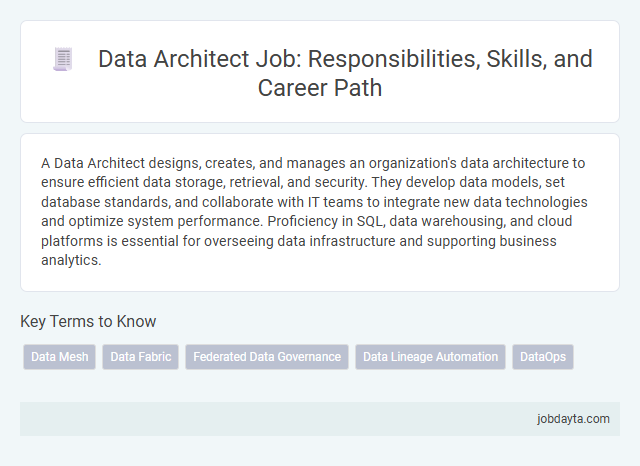 Data Architect Job: Responsibilities, Skills, and Career Path

A Data Architect designs, creates, and manages an organization's data architecture to ensure efficient data storage, retrieval, and security. They develop data models, set database standards, and collaborate with IT teams to integrate new data technologies and optimize system performance. Proficiency in SQL, data warehousing, and cloud platforms is essential for overseeing data infrastructure and supporting business analytics.

Key Terms to Know

Data Mesh
Data Fabric
Federated Data Governance
Data Lineage Automation
DataOps

jobdayta.com