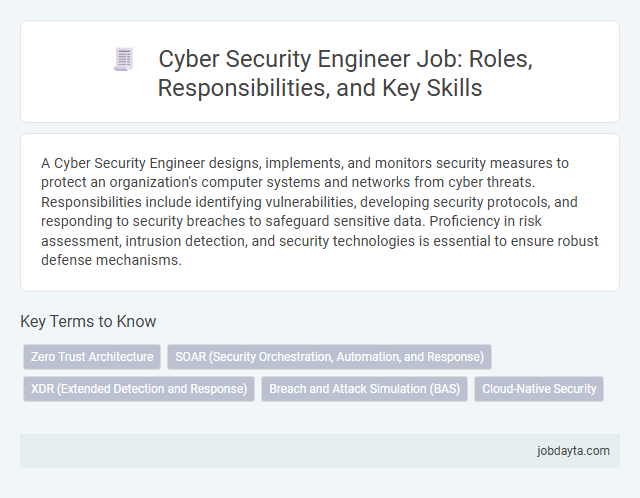 Cyber Security Engineer Job: Roles, Responsibilities, and Key Skills

A Cyber Security Engineer designs, implements, and monitors security measures to protect an organization's computer systems and networks from cyber threats. Responsibilities include identifying vulnerabilities, developing security protocols, and responding to security breaches to safeguard sensitive data. Proficiency in risk assessment, intrusion detection, and security technologies is essential to ensure robust defense mechanisms.

Key Terms to Know

Zero Trust Architecture

SOAR (Security Orchestration, Automation, and Response)

XDR (Extended Detection and Response)

Breach and Attack Simulation (BAS)

Cloud-Native Security

jobdayta.com