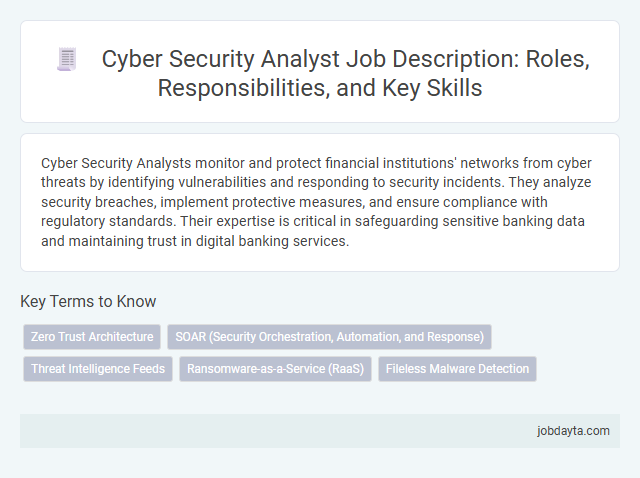 Cyber Security Analyst Job Description: Roles, Responsibilities, and Key Skills

Cyber Security Analysts monitor and protect financial institutions' networks from cyber threats by identifying vulnerabilities and responding to security incidents. They analyze security breaches, implement protective measures, and ensure compliance with regulatory standards. Their expertise is critical in safeguarding sensitive banking data and maintaining trust in digital banking services.

Key Terms to Know

Zero Trust Architecture

SOAR (Security Orchestration, Automation, and Response)

Threat Intelligence Feeds

Ransomware-as-a-Service (RaaS)

Fileless Malware Detection

jobdayta.com