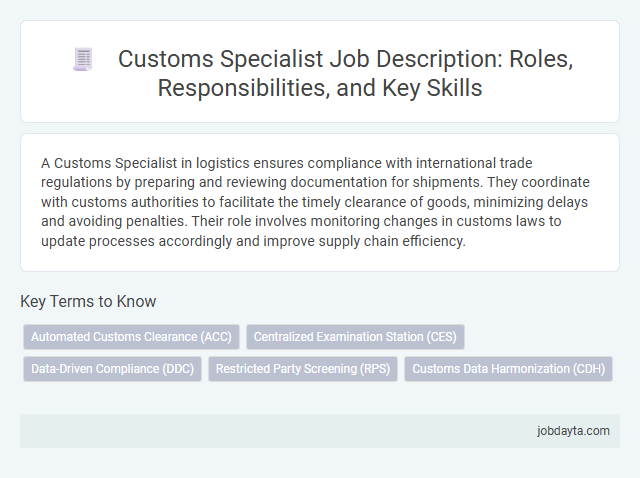 Customs Specialist Job Description: Roles, Responsibilities, and Key Skills

A Customs Specialist in logistics ensures compliance with international trade regulations by preparing and reviewing documentation for shipments. They coordinate with customs authorities to facilitate the timely clearance of goods, minimizing delays and avoiding penalties. Their role involves monitoring changes in customs laws to update processes accordingly and improve supply chain efficiency.

Key Terms to Know

Automated Customs Clearance (ACC)
Centralized Examination Station (CES)
Data-Driven Compliance (DDC)
Restricted Party Screening (RPS)
Customs Data Harmonization (CDH)

jobdayta.com