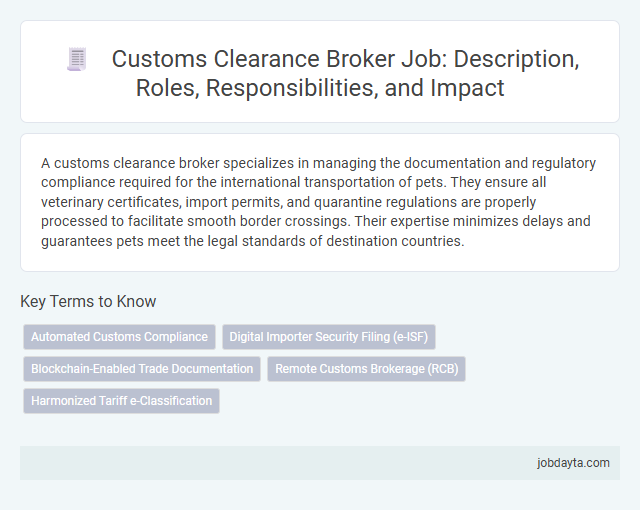 Customs Clearance Broker Job: Description, Roles, Responsibilities, and Impact

A customs clearance broker specializes in managing the documentation and regulatory compliance required for the international transportation of pets. They ensure all veterinary certificates, import permits, and quarantine regulations are properly processed to facilitate smooth border crossings. Their expertise minimizes delays and guarantees pets meet the legal standards of destination countries.

Key Terms to Know

Automated Customs Compliance

Digital Importer Security Filing (e-ISF)

Blockchain-Enabled Trade Documentation

Remote Customs Brokerage (RCB)

Harmonized Tariff e-Classification

jobdayta.com