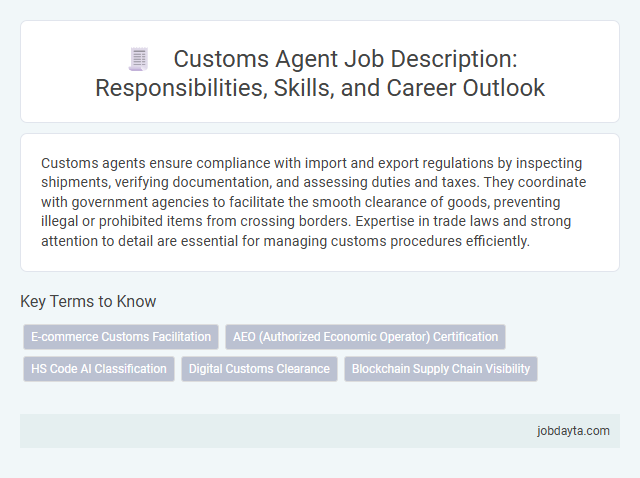 Customs Agent Job Description: Responsibilities, Skills, and Career Outlook

Customs agents ensure compliance with import and export regulations by inspecting shipments, verifying documentation, and assessing duties and taxes. They coordinate with government agencies to facilitate the smooth clearance of goods, preventing illegal or prohibited items from crossing borders. Expertise in trade laws and strong attention to detail are essential for managing customs procedures efficiently.

Key Terms to Know

E-commerce Customs Facilitation

AEO (Authorized Economic Operator) Certification

HS Code AI Classification

Digital Customs Clearance

Blockchain Supply Chain Visibility

jobdayta.com