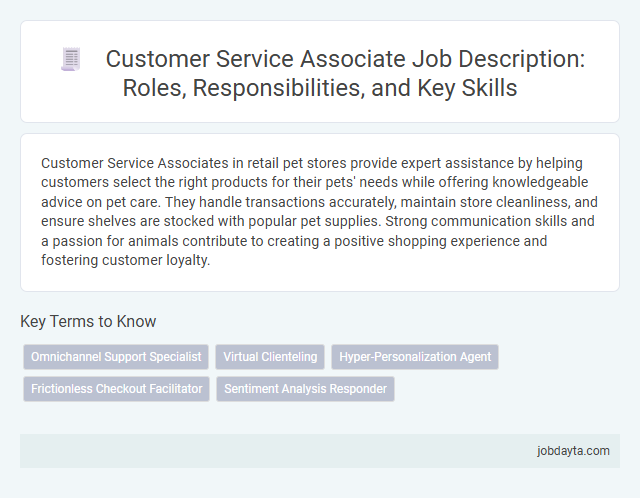 Customer Service Associate Job Description: Roles, Responsibilities, and Key Skills

Customer Service Associates in retail pet stores provide expert assistance by helping customers select the right products for their pets' needs while offering knowledgeable advice on pet care. They handle transactions accurately, maintain store cleanliness, and ensure shelves are stocked with popular pet supplies. Strong communication skills and a passion for animals contribute to creating a positive shopping experience and fostering customer loyalty.

Key Terms to Know

Omnichannel Support Specialist
Virtual Clienteling
Hyper-Personalization Agent
Frictionless Checkout Facilitator
Sentiment Analysis Responder

jobdayta.com