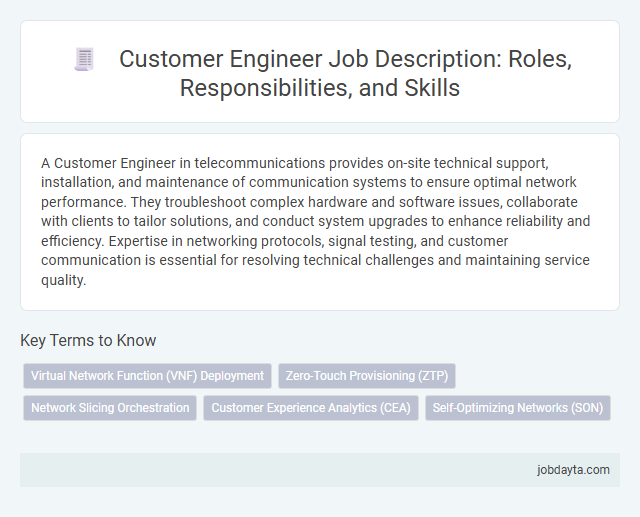 Customer Engineer Job Description: Roles, Responsibilities, and Skills

A Customer Engineer in telecommunications provides on-site technical support, installation, and maintenance of communication systems to ensure optimal network performance. They troubleshoot complex hardware and software issues, collaborate with clients to tailor solutions, and conduct system upgrades to enhance reliability and efficiency. Expertise in networking protocols, signal testing, and customer communication is essential for resolving technical challenges and maintaining service quality.

Key Terms to Know

Virtual Network Function (VNF) Deployment

Zero-Touch Provisioning (ZTP)

Network Slicing Orchestration

Customer Experience Analytics (CEA)

Self-Optimizing Networks (SON)

jobdayta.com