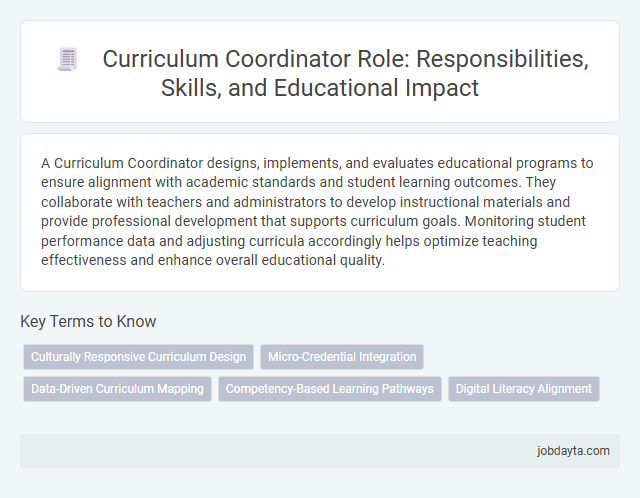 Curriculum Coordinator Role: Responsibilities, Skills, and Educational Impact

A Curriculum Coordinator designs, implements, and evaluates educational programs to ensure alignment with academic standards and student learning outcomes. They collaborate with teachers and administrators to develop instructional materials and provide professional development that supports curriculum goals. Monitoring student performance data and adjusting curricula accordingly helps optimize teaching effectiveness and enhance overall educational quality.

Key Terms to Know

Culturally Responsive Curriculum Design

Micro-Credential Integration

Data-Driven Curriculum Mapping

Competency-Based Learning Pathways

Digital Literacy Alignment

jobdayta.com