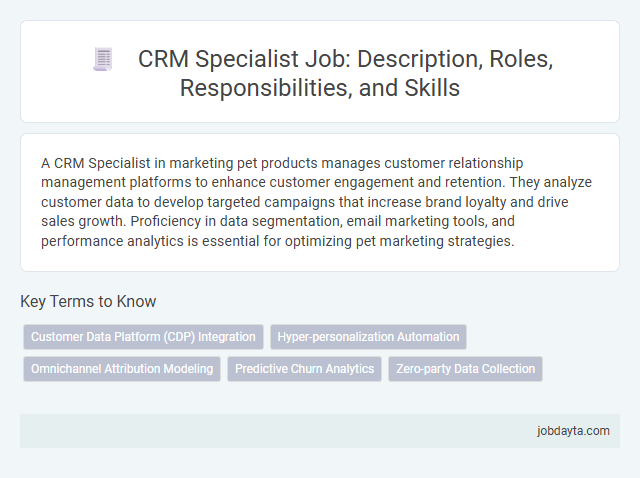 CRM Specialist Job: Description, Roles, Responsibilities, and Skills

A CRM Specialist in marketing pet products manages customer relationship management platforms to enhance customer engagement and retention. They analyze customer data to develop targeted campaigns that increase brand loyalty and drive sales growth. Proficiency in data segmentation, email marketing tools, and performance analytics is essential for optimizing pet marketing strategies.

Key Terms to Know

Customer Data Platform (CDP) Integration

Hyper-personalization Automation

Omnichannel Attribution Modeling

Predictive Churn Analytics

Zero-party Data Collection

jobdayta.com