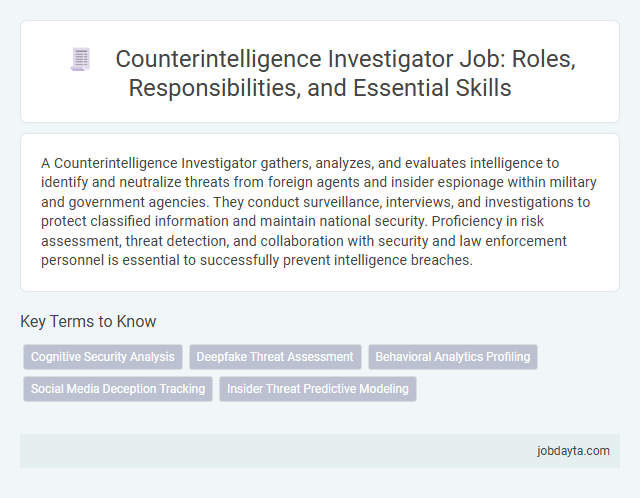 Counterintelligence Investigator Job: Roles, Responsibilities, and Essential Skills

A Counterintelligence Investigator gathers, analyzes, and evaluates intelligence to identify and neutralize threats from foreign agents and insider espionage within military and government agencies. They conduct surveillance, interviews, and investigations to protect classified information and maintain national security. Proficiency in risk assessment, threat detection, and collaboration with security and law enforcement personnel is essential to successfully prevent intelligence breaches.

Key Terms to Know

Cognitive Security Analysis
Deepfake Threat Assessment
Behavioral Analytics Profiling
Social Media Deception Tracking
Insider Threat Predictive Modeling

jobdayta.com