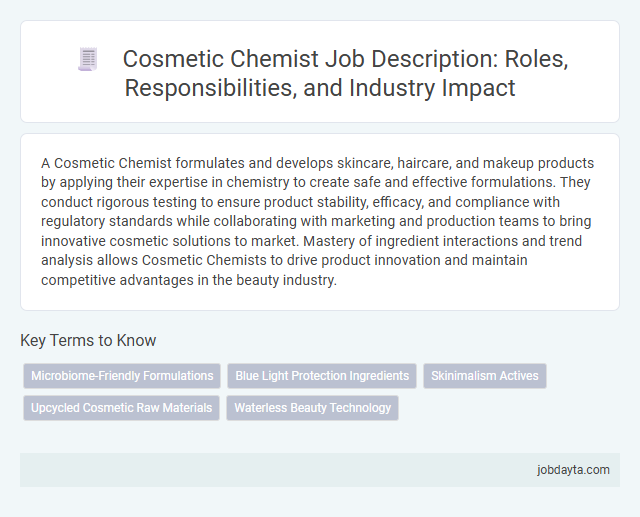 Cosmetic Chemist Job Description: Roles, Responsibilities, and Industry Impact

A Cosmetic Chemist formulates and develops skincare, haircare, and makeup products by applying their expertise in chemistry to create safe and effective formulations. They conduct rigorous testing to ensure product stability, efficacy, and compliance with regulatory standards while collaborating with marketing and production teams to bring innovative cosmetic solutions to market. Mastery of ingredient interactions and trend analysis allows Cosmetic Chemists to drive product innovation and maintain competitive advantages in the beauty industry.

Key Terms to Know

Microbiome-Friendly Formulations
Blue Light Protection Ingredients
Skinimalism Actives
Upcycled Cosmetic Raw Materials
Waterless Beauty Technology

jobdayta.com