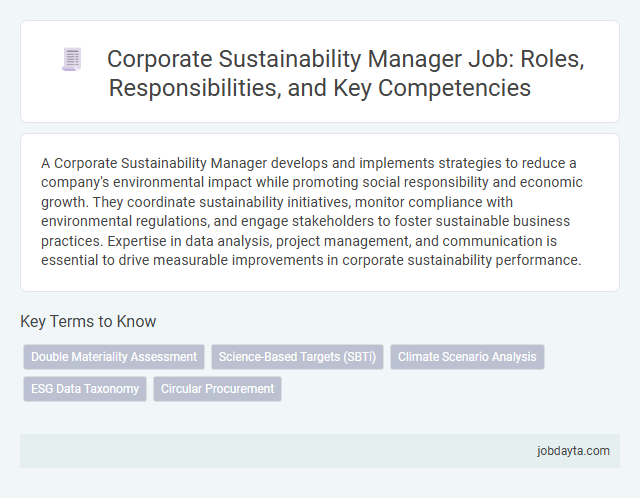 Corporate Sustainability Manager Job: Roles, Responsibilities, and Key Competencies

A Corporate Sustainability Manager develops and implements strategies to reduce a company's environmental impact while promoting social responsibility and economic growth. They coordinate sustainability initiatives, monitor compliance with environmental regulations, and engage stakeholders to foster sustainable business practices. Expertise in data analysis, project management, and communication is essential to drive measurable improvements in corporate sustainability performance.

Key Terms to Know

Double Materiality Assessment
Science-Based Targets (SBTi)
Climate Scenario Analysis
ESG Data Taxonomy
Circular Procurement

jobdayta.com