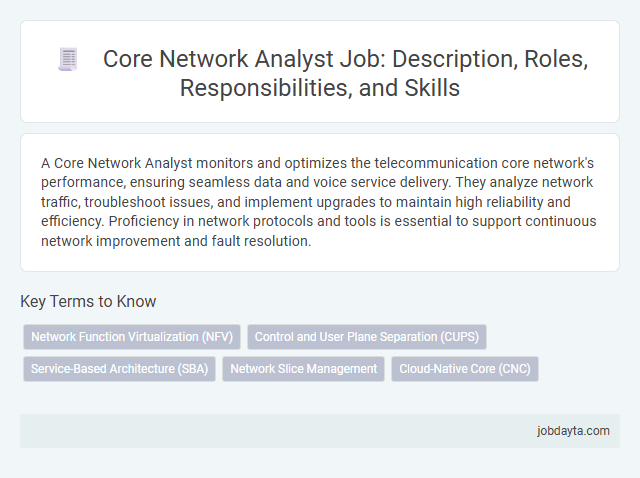 Core Network Analyst Job: Description, Roles, Responsibilities, and Skills

A Core Network Analyst monitors and optimizes the telecommunication core network's performance, ensuring seamless data and voice service delivery. They analyze network traffic, troubleshoot issues, and implement upgrades to maintain high reliability and efficiency. Proficiency in network protocols and tools is essential to support continuous network improvement and fault resolution.

Key Terms to Know

Network Function Virtualization (NFV)

Control and User Plane Separation (CUPS)

Service-Based Architecture (SBA)

Network Slice Management

Cloud-Native Core (CNC)

jobdayta.com