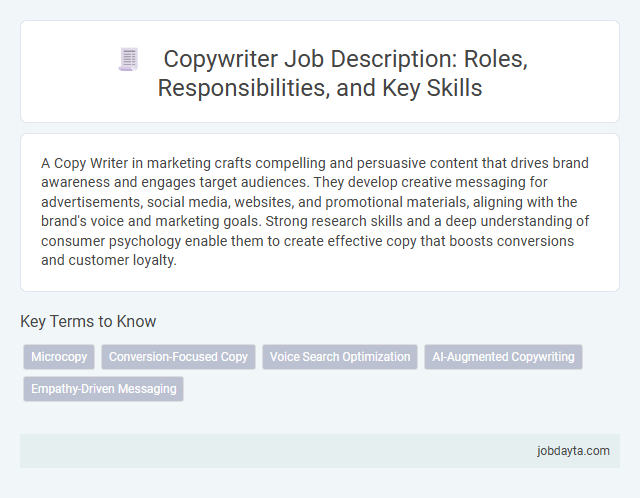 Copywriter Job Description: Roles, Responsibilities, and Key Skills

A Copy Writer in marketing crafts compelling and persuasive content that drives brand awareness and engages target audiences. They develop creative messaging for advertisements, social media, websites, and promotional materials, aligning with the brand's voice and marketing goals. Strong research skills and a deep understanding of consumer psychology enable them to create effective copy that boosts conversions and customer loyalty.

Key Terms to Know

Microcopy
Conversion-Focused Copy
Voice Search Optimization
AI-Augmented Copywriting
Empathy-Driven Messaging

jobdayta.com