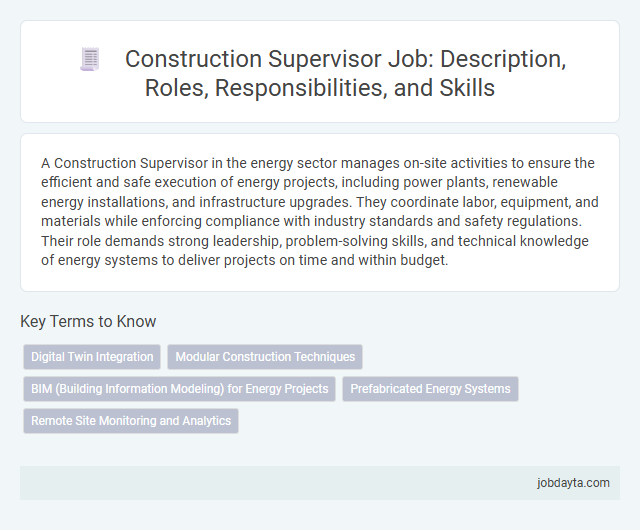 Construction Supervisor Job: Description, Roles, Responsibilities, and Skills

A Construction Supervisor in the energy sector manages on-site activities to ensure the efficient and safe execution of energy projects, including power plants, renewable energy installations, and infrastructure upgrades. They coordinate labor, equipment, and materials while enforcing compliance with industry standards and safety regulations. Their role demands strong leadership, problem-solving skills, and technical knowledge of energy systems to deliver projects on time and within budget.

Key Terms to Know

Digital Twin Integration

Modular Construction Techniques

BIM (Building Information Modeling) for Energy Projects

Prefabricated Energy Systems

Remote Site Monitoring and Analytics

jobdayta.com