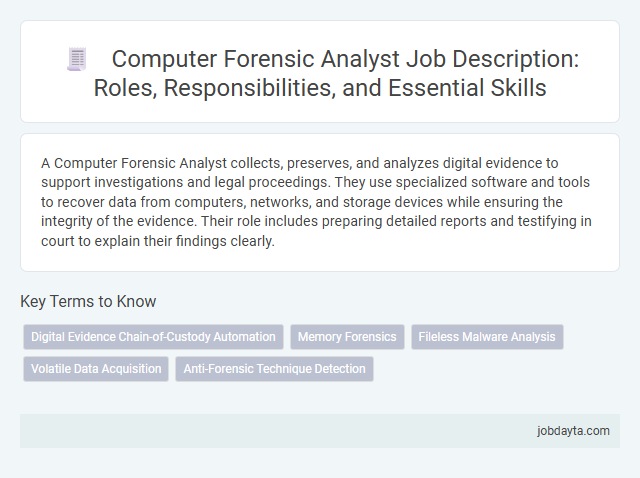 Computer Forensic Analyst Job Description: Roles, Responsibilities, and Essential Skills

A Computer Forensic Analyst collects, preserves, and analyzes digital evidence to support investigations and legal proceedings. They use specialized software and tools to recover data from computers, networks, and storage devices while ensuring the integrity of the evidence. Their role includes preparing detailed reports and testifying in court to explain their findings clearly.

Key Terms to Know

Digital Evidence Chain-of-Custody Automation

Memory Forensics

Fileless Malware Analysis

Volatile Data Acquisition

Anti-Forensic Technique Detection

jobdayta.com