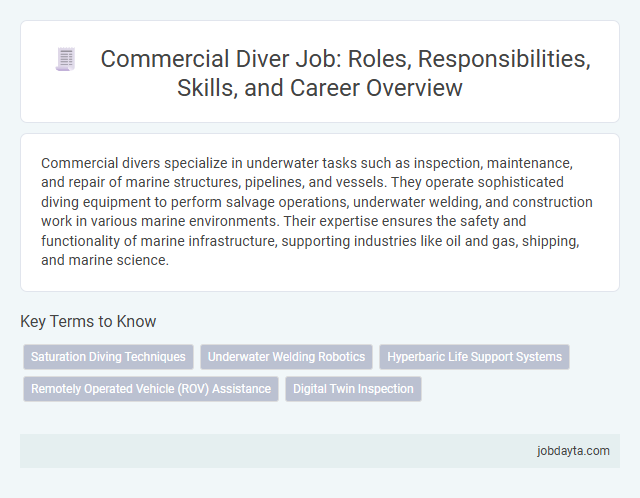 Commercial Diver Job: Roles, Responsibilities, Skills, and Career Overview

Commercial divers specialize in underwater tasks such as inspection, maintenance, and repair of marine structures, pipelines, and vessels. They operate sophisticated diving equipment to perform salvage operations, underwater welding, and construction work in various marine environments. Their expertise ensures the safety and functionality of marine infrastructure, supporting industries like oil and gas, shipping, and marine science.

Key Terms to Know

Saturation Diving Techniques
Underwater Welding Robotics
Hyperbaric Life Support Systems
Remotely Operated Vehicle (ROV) Assistance
Digital Twin Inspection

jobdayta.com