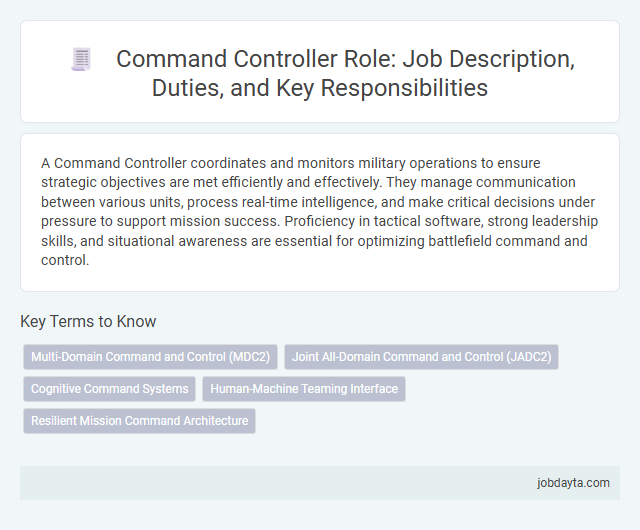 Command Controller Role: Job Description, Duties, and Key Responsibilities

A Command Controller coordinates and monitors military operations to ensure strategic objectives are met efficiently and effectively. They manage communication between various units, process real-time intelligence, and make critical decisions under pressure to support mission success. Proficiency in tactical software, strong leadership skills, and situational awareness are essential for optimizing battlefield command and control.

Key Terms to Know

Multi-Domain Command and Control (MDC2)
Joint All-Domain Command and Control (JADC2)
Cognitive Command Systems
Human-Machine Teaming Interface
Resilient Mission Command Architecture

jobdayta.com