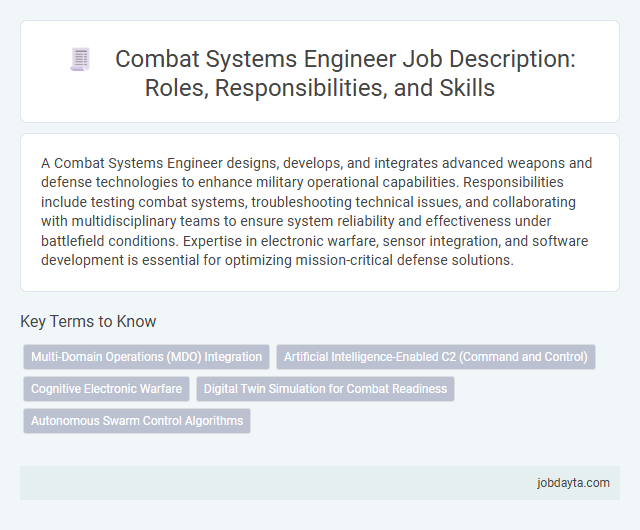 Combat Systems Engineer Job Description: Roles, Responsibilities, and Skills

A Combat Systems Engineer designs, develops, and integrates advanced weapons and defense technologies to enhance military operational capabilities. Responsibilities include testing combat systems, troubleshooting technical issues, and collaborating with multidisciplinary teams to ensure system reliability and effectiveness under battlefield conditions. Expertise in electronic warfare, sensor integration, and software development is essential for optimizing mission-critical defense solutions.

Key Terms to Know

Multi-Domain Operations (MDO) Integration

Artificial Intelligence-Enabled C2 (Command and Control)

Cognitive Electronic Warfare

Digital Twin Simulation for Combat Readiness

Autonomous Swarm Control Algorithms

jobdayta.com