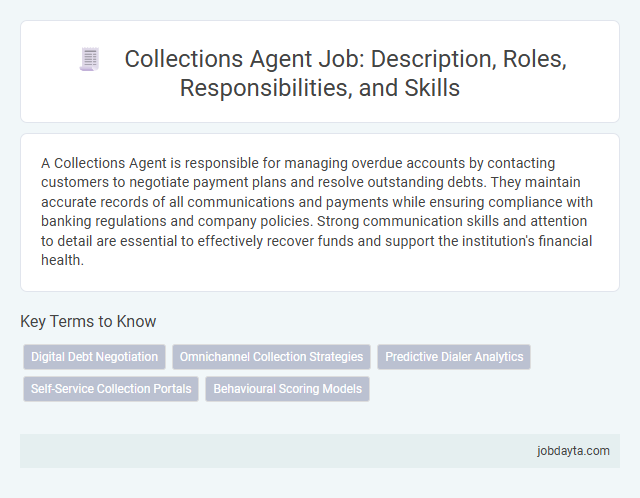 Collections Agent Job: Description, Roles, Responsibilities, and Skills

A Collections Agent is responsible for managing overdue accounts by contacting customers to negotiate payment plans and resolve outstanding debts. They maintain accurate records of all communications and payments while ensuring compliance with banking regulations and company policies. Strong communication skills and attention to detail are essential to effectively recover funds and support the institution's financial health.

Key Terms to Know

Digital Debt Negotiation
Omnichannel Collection Strategies
Predictive Dialer Analytics
Self-Service Collection Portals
Behavioural Scoring Models

jobdayta.com