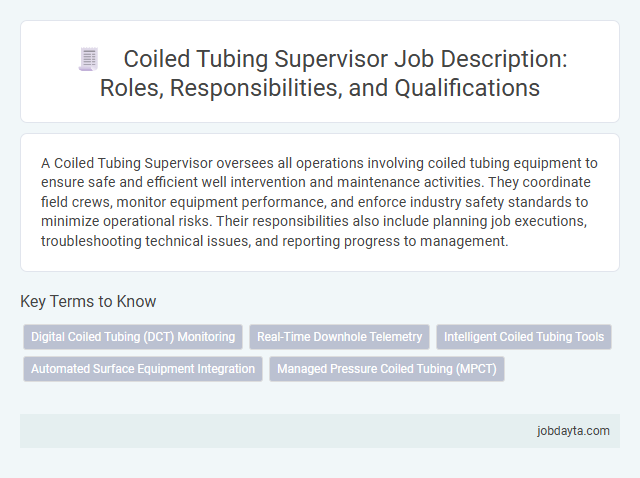 Coiled Tubing Supervisor Job Description: Roles, Responsibilities, and Qualifications

A Coiled Tubing Supervisor oversees all operations involving coiled tubing equipment to ensure safe and efficient well intervention and maintenance activities. They coordinate field crews, monitor equipment performance, and enforce industry safety standards to minimize operational risks. Their responsibilities also include planning job executions, troubleshooting technical issues, and reporting progress to management.

Key Terms to Know

Digital Coiled Tubing (DCT) Monitoring
Real-Time Downhole Telemetry
Intelligent Coiled Tubing Tools
Automated Surface Equipment Integration
Managed Pressure Coiled Tubing (MPCT)

jobdayta.com