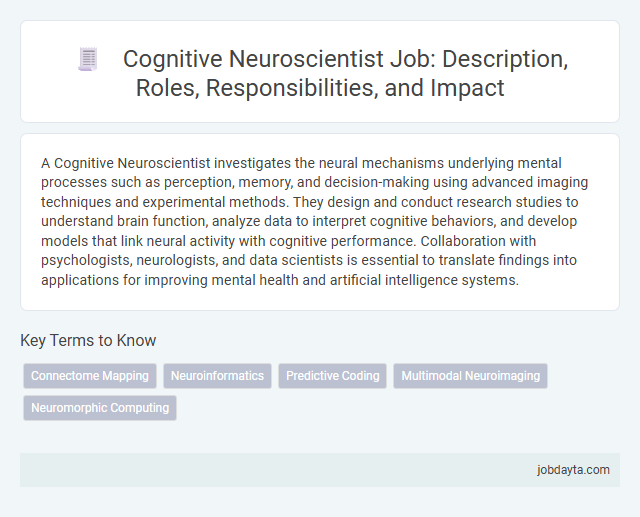 Cognitive Neuroscientist Job: Description, Roles, Responsibilities, and Impact

A Cognitive Neuroscientist investigates the neural mechanisms underlying mental processes such as perception, memory, and decision-making using advanced imaging techniques and experimental methods. They design and conduct research studies to understand brain function, analyze data to interpret cognitive behaviors, and develop models that link neural activity with cognitive performance. Collaboration with psychologists, neurologists, and data scientists is essential to translate findings into applications for improving mental health and artificial intelligence systems.

Key Terms to Know

Connectome Mapping

Neuroinformatics

Predictive Coding

Multimodal Neuroimaging

Neuromorphic Computing

jobdayta.com