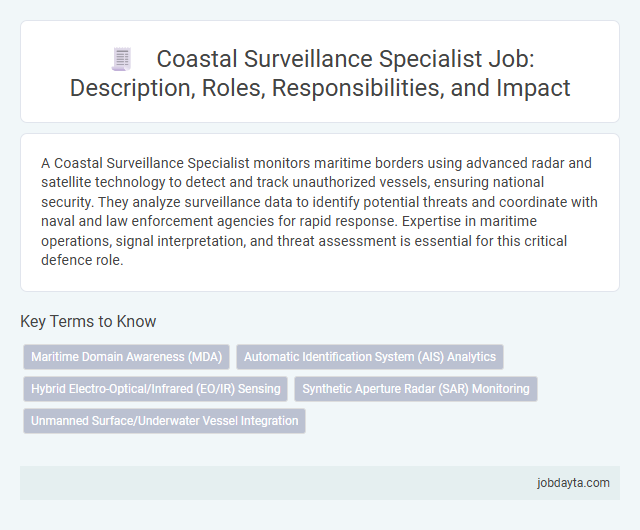 Coastal Surveillance Specialist Job: Description, Roles, Responsibilities, and Impact

A Coastal Surveillance Specialist monitors maritime borders using advanced radar and satellite technology to detect and track unauthorized vessels, ensuring national security. They analyze surveillance data to identify potential threats and coordinate with naval and law enforcement agencies for rapid response. Expertise in maritime operations, signal interpretation, and threat assessment is essential for this critical defence role.

Key Terms to Know

Maritime Domain Awareness (MDA)

Automatic Identification System (AIS) Analytics

Hybrid Electro-Optical/Infrared (EO/IR) Sensing

Synthetic Aperture Radar (SAR) Monitoring

Unmanned Surface/Underwater Vessel Integration

jobdayta.com