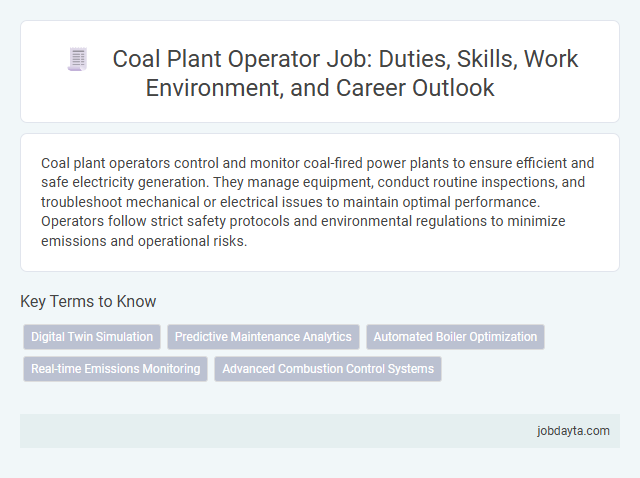 Coal Plant Operator Job: Duties, Skills, Work Environment, and Career Outlook

Coal plant operators control and monitor coal-fired power plants to ensure efficient and safe electricity generation. They manage equipment, conduct routine inspections, and troubleshoot mechanical or electrical issues to maintain optimal performance. Operators follow strict safety protocols and environmental regulations to minimize emissions and operational risks.

Key Terms to Know

Digital Twin Simulation
Predictive Maintenance Analytics
Automated Boiler Optimization
Real-time Emissions Monitoring
Advanced Combustion Control Systems

jobdayta.com