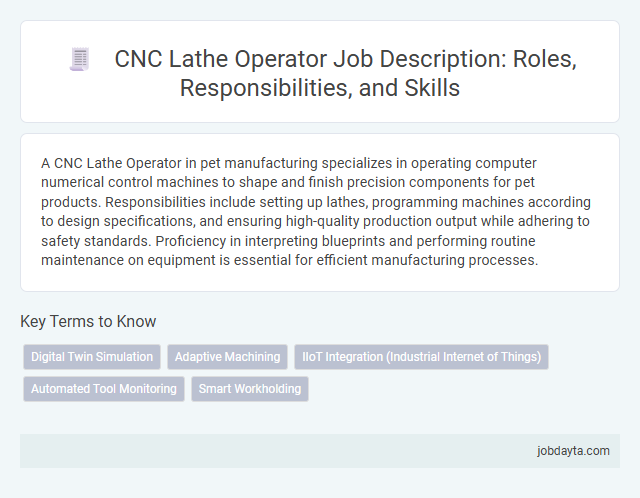 CNC Lathe Operator Job Description: Roles, Responsibilities, and Skills

A CNC Lathe Operator in pet manufacturing specializes in operating computer numerical control machines to shape and finish precision components for pet products. Responsibilities include setting up lathes, programming machines according to design specifications, and ensuring high-quality production output while adhering to safety standards. Proficiency in interpreting blueprints and performing routine maintenance on equipment is essential for efficient manufacturing processes.

Key Terms to Know

Digital Twin Simulation
Adaptive Machining
IIoT Integration (Industrial Internet of Things)
Automated Tool Monitoring
Smart Workholding

jobdayta.com