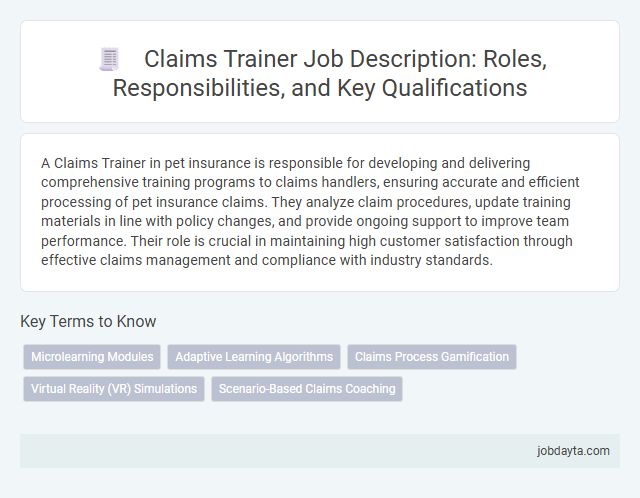 Claims Trainer Job Description: Roles, Responsibilities, and Key Qualifications

A Claims Trainer in pet insurance is responsible for developing and delivering comprehensive training programs to claims handlers, ensuring accurate and efficient processing of pet insurance claims. They analyze claim procedures, update training materials in line with policy changes, and provide ongoing support to improve team performance. Their role is crucial in maintaining high customer satisfaction through effective claims management and compliance with industry standards.

Key Terms to Know

Microlearning Modules

Adaptive Learning Algorithms

Claims Process Gamification

Virtual Reality (VR) Simulations

Scenario-Based Claims Coaching

jobdayta.com