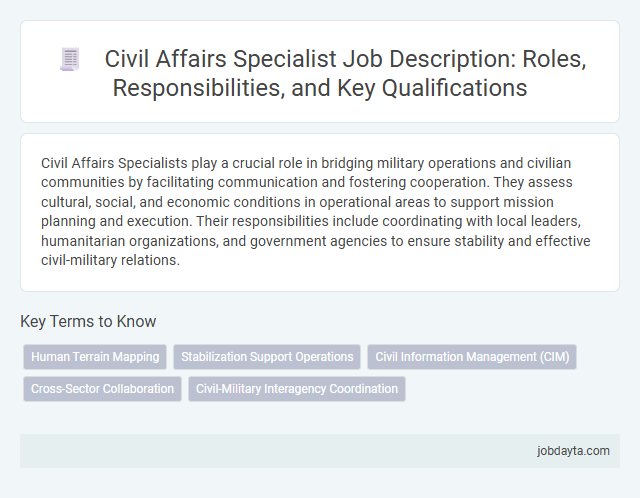 Civil Affairs Specialist Job Description: Roles, Responsibilities, and Key Qualifications

Civil Affairs Specialists play a crucial role in bridging military operations and civilian communities by facilitating communication and fostering cooperation. They assess cultural, social, and economic conditions in operational areas to support mission planning and execution. Their responsibilities include coordinating with local leaders, humanitarian organizations, and government agencies to ensure stability and effective civil-military relations.

Key Terms to Know

Human Terrain Mapping

Stabilization Support Operations

Civil Information Management (CIM)

Cross-Sector Collaboration

Civil-Military Interagency Coordination

jobdayta.com