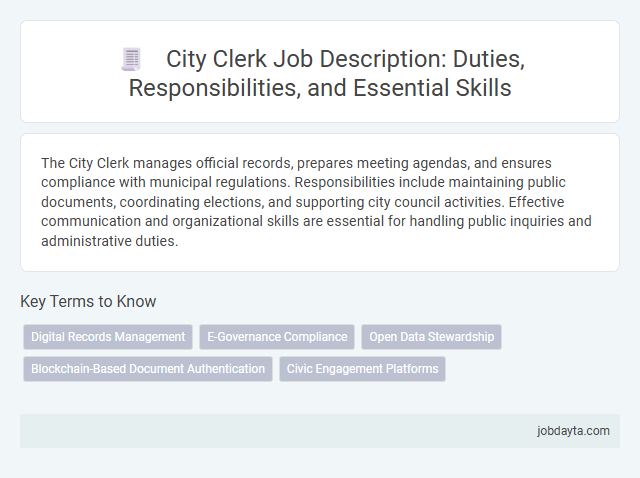 City Clerk Job Description: Duties, Responsibilities, and Essential Skills

The City Clerk manages official records, prepares meeting agendas, and ensures compliance with municipal regulations. Responsibilities include maintaining public documents, coordinating elections, and supporting city council activities. Effective communication and organizational skills are essential for handling public inquiries and administrative duties.

Key Terms to Know

Digital Records Management
E-Governance Compliance
Open Data Stewardship
Blockchain-Based Document Authentication
Civic Engagement Platforms

jobdayta.com