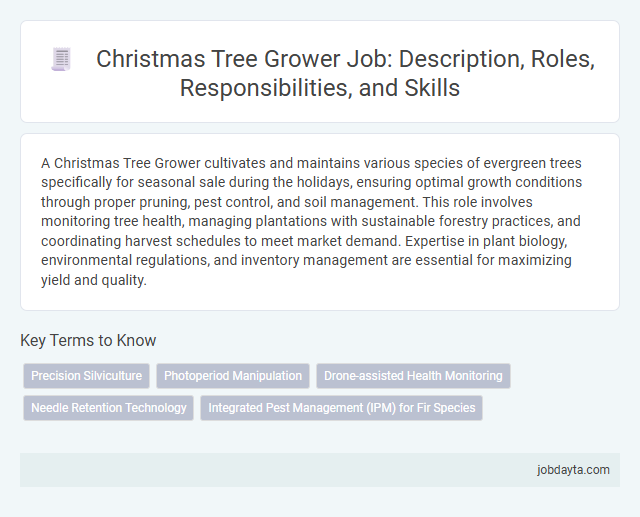 Christmas Tree Grower Job: Description, Roles, Responsibilities, and Skills

A Christmas Tree Grower cultivates and maintains various species of evergreen trees specifically for seasonal sale during the holidays, ensuring optimal growth conditions through proper pruning, pest control, and soil management. This role involves monitoring tree health, managing plantations with sustainable forestry practices, and coordinating harvest schedules to meet market demand. Expertise in plant biology, environmental regulations, and inventory management are essential for maximizing yield and quality.

Key Terms to Know

Precision Silviculture

Photoperiod Manipulation

Drone-assisted Health Monitoring

Needle Retention Technology

Integrated Pest Management (IPM) for Fir Species

jobdayta.com