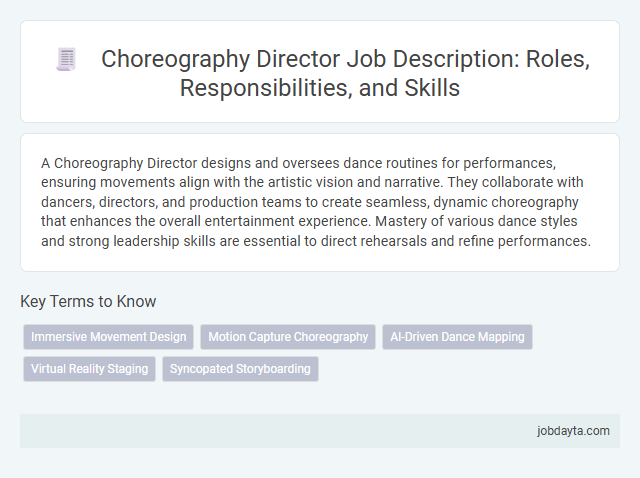 Choreography Director Job Description: Roles, Responsibilities, and Skills

A Choreography Director designs and oversees dance routines for performances, ensuring movements align with the artistic vision and narrative. They collaborate with dancers, directors, and production teams to create seamless, dynamic choreography that enhances the overall entertainment experience. Mastery of various dance styles and strong leadership skills are essential to direct rehearsals and refine performances.

Key Terms to Know

Immersive Movement Design
Motion Capture Choreography
AI-Driven Dance Mapping
Virtual Reality Staging
Syncopated Storyboarding

jobdayta.com