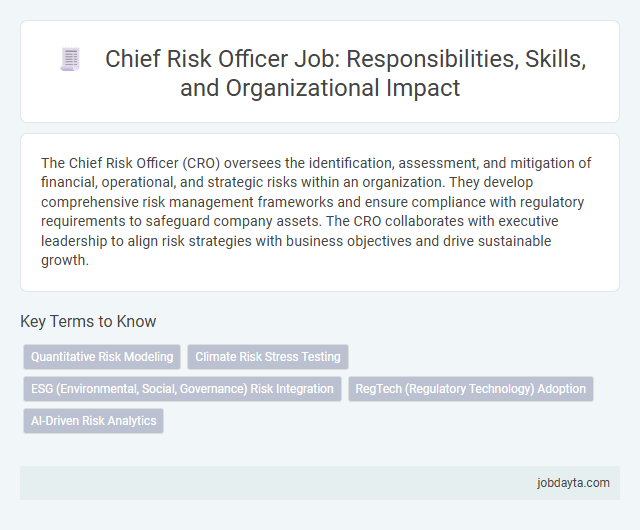 Chief Risk Officer Job: Responsibilities, Skills, and Organizational Impact

The Chief Risk Officer (CRO) oversees the identification, assessment, and mitigation of financial, operational, and strategic risks within an organization. They develop comprehensive risk management frameworks and ensure compliance with regulatory requirements to safeguard company assets. The CRO collaborates with executive leadership to align risk strategies with business objectives and drive sustainable growth.

Key Terms to Know

Quantitative Risk Modeling

Climate Risk Stress Testing

ESG (Environmental, Social, Governance) Risk Integration

RegTech (Regulatory Technology) Adoption

AI-Driven Risk Analytics

jobdayta.com