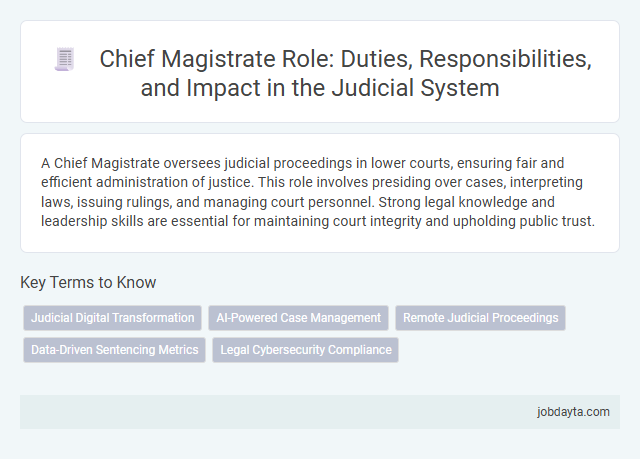 Chief Magistrate Role: Duties, Responsibilities, and Impact in the Judicial System

A Chief Magistrate oversees judicial proceedings in lower courts, ensuring fair and efficient administration of justice. This role involves presiding over cases, interpreting laws, issuing rulings, and managing court personnel. Strong legal knowledge and leadership skills are essential for maintaining court integrity and upholding public trust.

Key Terms to Know

Judicial Digital Transformation

AI-Powered Case Management

Remote Judicial Proceedings

Data-Driven Sentencing Metrics

Legal Cybersecurity Compliance

jobdayta.com