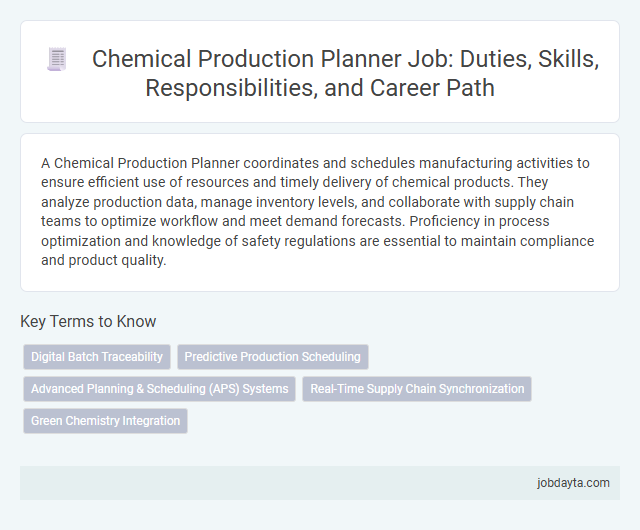 Chemical Production Planner Job: Duties, Skills, Responsibilities, and Career Path

A Chemical Production Planner coordinates and schedules manufacturing activities to ensure efficient use of resources and timely delivery of chemical products. They analyze production data, manage inventory levels, and collaborate with supply chain teams to optimize workflow and meet demand forecasts. Proficiency in process optimization and knowledge of safety regulations are essential to maintain compliance and product quality.

Key Terms to Know

Digital Batch Traceability
Predictive Production Scheduling
Advanced Planning & Scheduling (APS) Systems
Real-Time Supply Chain Synchronization
Green Chemistry Integration

jobdayta.com