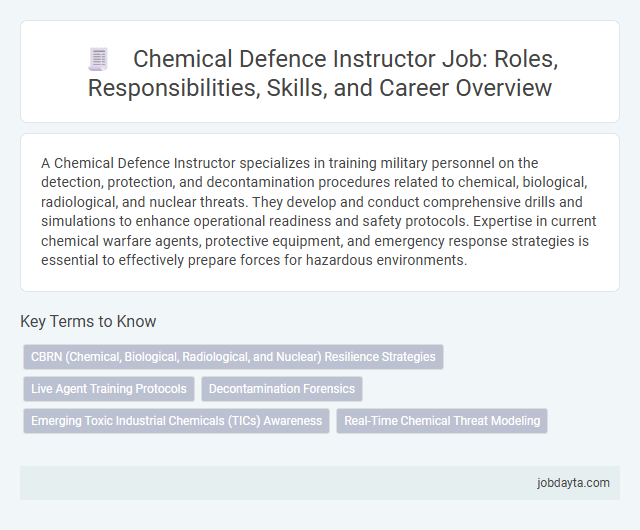 Chemical Defence Instructor Job: Roles, Responsibilities, Skills, and Career Overview

A Chemical Defence Instructor specializes in training military personnel on the detection, protection, and decontamination procedures related to chemical, biological, radiological, and nuclear threats. They develop and conduct comprehensive drills and simulations to enhance operational readiness and safety protocols. Expertise in current chemical warfare agents, protective equipment, and emergency response strategies is essential to effectively prepare forces for hazardous environments.

Key Terms to Know

CBRN (Chemical, Biological, Radiological, and Nuclear) Resilience Strategies

Live Agent Training Protocols

Decontamination Forensics

Emerging Toxic Industrial Chemicals (TICs) Awareness

Real-Time Chemical Threat Modeling

jobdayta.com