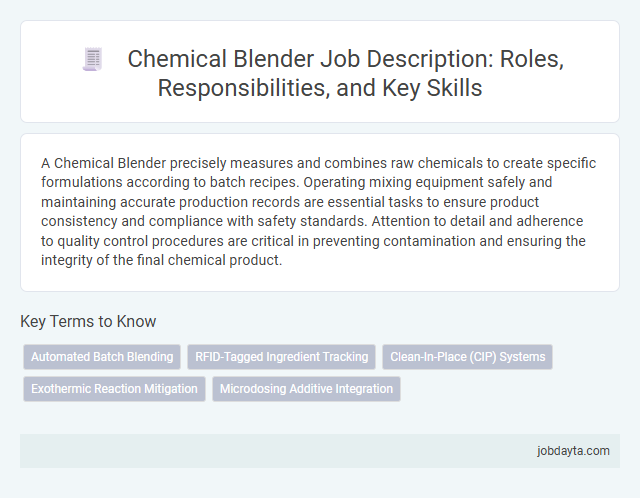 Chemical Blender Job Description: Roles, Responsibilities, and Key Skills

A Chemical Blender precisely measures and combines raw chemicals to create specific formulations according to batch recipes. Operating mixing equipment safely and maintaining accurate production records are essential tasks to ensure product consistency and compliance with safety standards. Attention to detail and adherence to quality control procedures are critical in preventing contamination and ensuring the integrity of the final chemical product.

Key Terms to Know

Automated Batch Blending

RFID-Tagged Ingredient Tracking

Clean-In-Place (CIP) Systems

Exothermic Reaction Mitigation

Microdosing Additive Integration

jobdayta.com