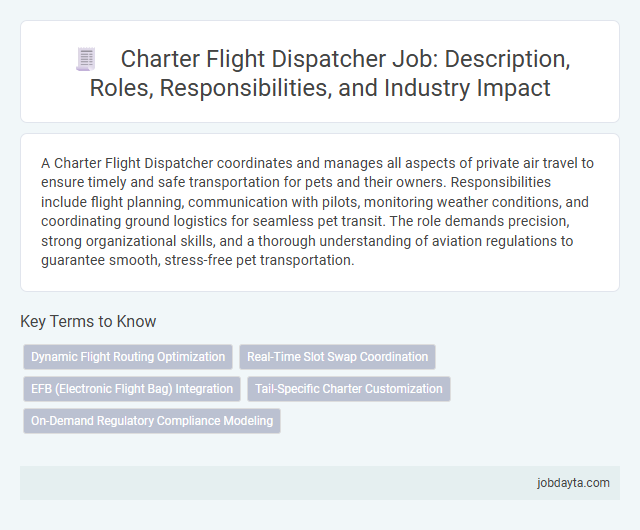 Charter Flight Dispatcher Job: Description, Roles, Responsibilities, and Industry Impact

A Charter Flight Dispatcher coordinates and manages all aspects of private air travel to ensure timely and safe transportation for pets and their owners. Responsibilities include flight planning, communication with pilots, monitoring weather conditions, and coordinating ground logistics for seamless pet transit. The role demands precision, strong organizational skills, and a thorough understanding of aviation regulations to guarantee smooth, stress-free pet transportation.

Key Terms to Know

Dynamic Flight Routing Optimization

Real-Time Slot Swap Coordination

EFB (Electronic Flight Bag) Integration

Tail-Specific Charter Customization

On-Demand Regulatory Compliance Modeling

jobdayta.com