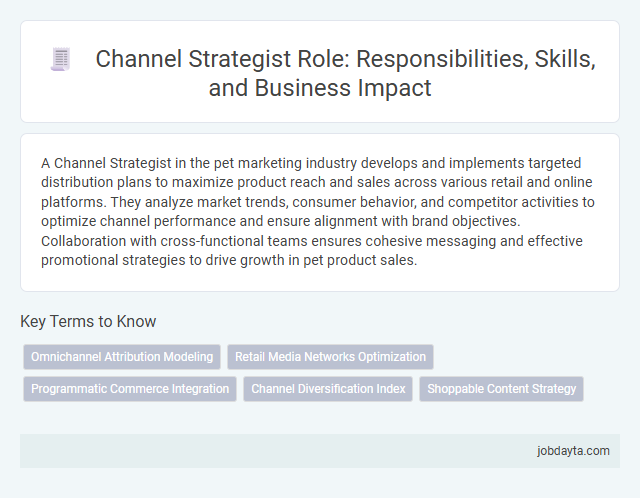 Channel Strategist Role: Responsibilities, Skills, and Business Impact

A Channel Strategist in the pet marketing industry develops and implements targeted distribution plans to maximize product reach and sales across various retail and online platforms. They analyze market trends, consumer behavior, and competitor activities to optimize channel performance and ensure alignment with brand objectives. Collaboration with cross-functional teams ensures cohesive messaging and effective promotional strategies to drive growth in pet product sales.

Key Terms to Know

Omnichannel Attribution Modeling

Retail Media Networks Optimization

Programmatic Commerce Integration

Channel Diversification Index

Shoppable Content Strategy

jobdayta.com