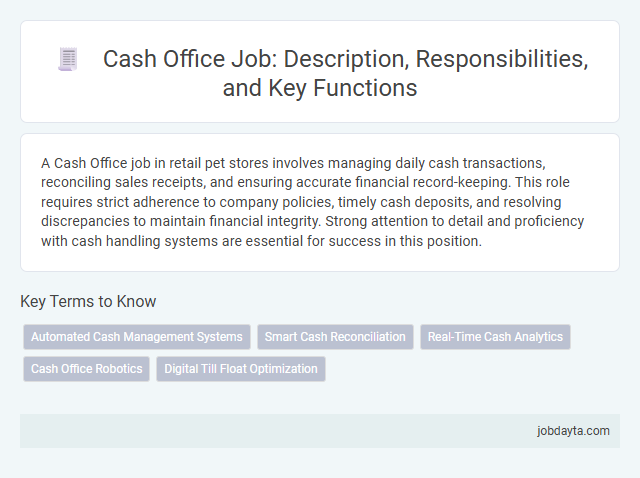 Cash Office Job: Description, Responsibilities, and Key Functions

A Cash Office job in retail pet stores involves managing daily cash transactions, reconciling sales receipts, and ensuring accurate financial record-keeping. This role requires strict adherence to company policies, timely cash deposits, and resolving discrepancies to maintain financial integrity. Strong attention to detail and proficiency with cash handling systems are essential for success in this position.

Key Terms to Know

Automated Cash Management Systems

Smart Cash Reconciliation

Real-Time Cash Analytics

Cash Office Robotics

Digital Till Float Optimization

jobdayta.com