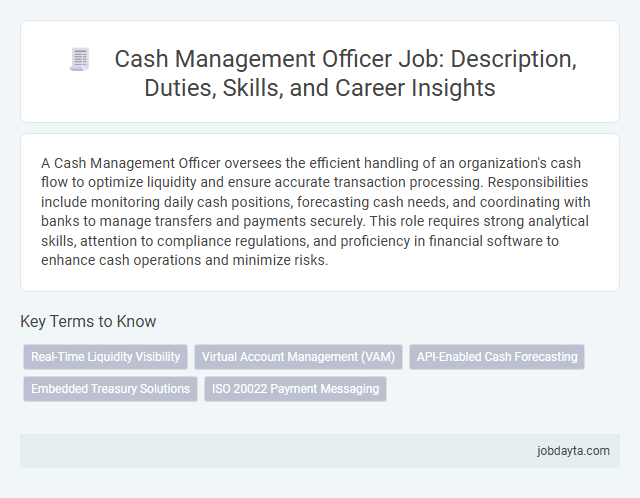 Cash Management Officer Job: Description, Duties, Skills, and Career Insights

A Cash Management Officer oversees the efficient handling of an organization's cash flow to optimize liquidity and ensure accurate transaction processing. Responsibilities include monitoring daily cash positions, forecasting cash needs, and coordinating with banks to manage transfers and payments securely. This role requires strong analytical skills, attention to compliance regulations, and proficiency in financial software to enhance cash operations and minimize risks.

Key Terms to Know

Real-Time Liquidity Visibility
Virtual Account Management (VAM)
API-Enabled Cash Forecasting
Embedded Treasury Solutions
ISO 20022 Payment Messaging

jobdayta.com