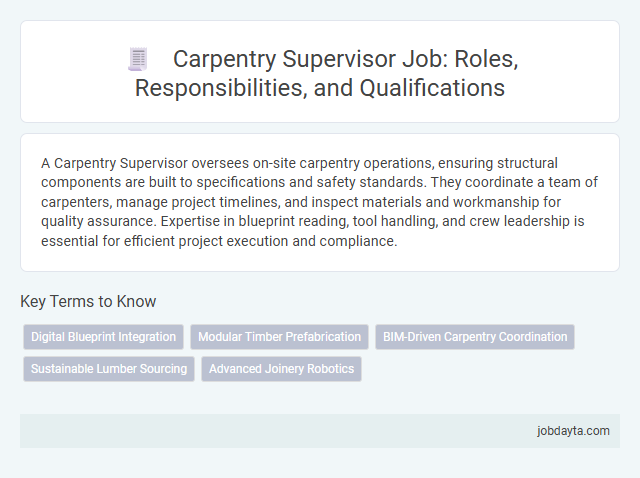 Carpentry Supervisor Job: Roles, Responsibilities, and Qualifications

A Carpentry Supervisor oversees on-site carpentry operations, ensuring structural components are built to specifications and safety standards. They coordinate a team of carpenters, manage project timelines, and inspect materials and workmanship for quality assurance. Expertise in blueprint reading, tool handling, and crew leadership is essential for efficient project execution and compliance.

Key Terms to Know

Digital Blueprint Integration

Modular Timber Prefabrication

BIM-Driven Carpentry Coordination

Sustainable Lumber Sourcing

Advanced Joinery Robotics

jobdayta.com