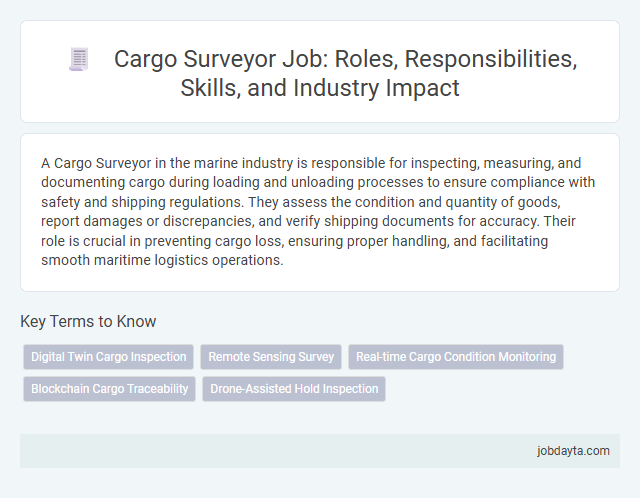 Cargo Surveyor Job: Roles, Responsibilities, Skills, and Industry Impact

A Cargo Surveyor in the marine industry is responsible for inspecting, measuring, and documenting cargo during loading and unloading processes to ensure compliance with safety and shipping regulations. They assess the condition and quantity of goods, report damages or discrepancies, and verify shipping documents for accuracy. Their role is crucial in preventing cargo loss, ensuring proper handling, and facilitating smooth maritime logistics operations.

Key Terms to Know

Digital Twin Cargo Inspection

Remote Sensing Survey

Real-time Cargo Condition Monitoring

Blockchain Cargo Traceability

Drone-Assisted Hold Inspection

jobdayta.com