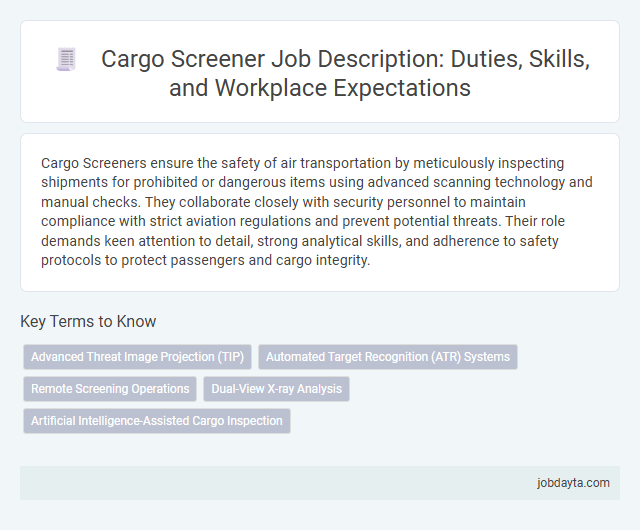 Cargo Screener Job Description: Duties, Skills, and Workplace Expectations

Cargo Screeners ensure the safety of air transportation by meticulously inspecting shipments for prohibited or dangerous items using advanced scanning technology and manual checks. They collaborate closely with security personnel to maintain compliance with strict aviation regulations and prevent potential threats. Their role demands keen attention to detail, strong analytical skills, and adherence to safety protocols to protect passengers and cargo integrity.

Key Terms to Know

Advanced Threat Image Projection (TIP)

Automated Target Recognition (ATR) Systems

Remote Screening Operations

Dual-View X-ray Analysis

Artificial Intelligence-Assisted Cargo Inspection

jobdayta.com