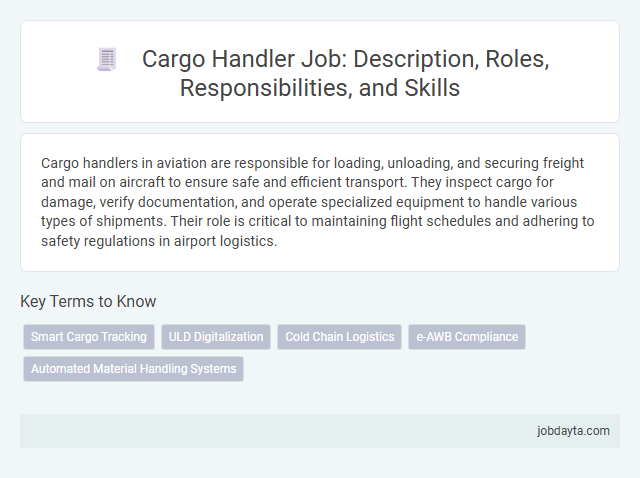 Cargo Handler Job: Description, Roles, Responsibilities, and Skills

Cargo handlers in aviation are responsible for loading, unloading, and securing freight and mail on aircraft to ensure safe and efficient transport. They inspect cargo for damage, verify documentation, and operate specialized equipment to handle various types of shipments. Their role is critical to maintaining flight schedules and adhering to safety regulations in airport logistics.

Key Terms to Know

Smart Cargo Tracking

ULD Digitalization

Cold Chain Logistics

e-AWB Compliance

Automated Material Handling Systems

jobdayta.com