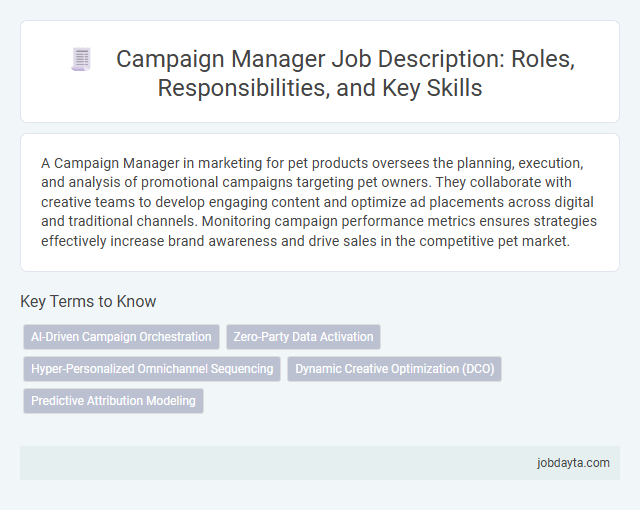 Campaign Manager Job Description: Roles, Responsibilities, and Key Skills

A Campaign Manager in marketing for pet products oversees the planning, execution, and analysis of promotional campaigns targeting pet owners. They collaborate with creative teams to develop engaging content and optimize ad placements across digital and traditional channels. Monitoring campaign performance metrics ensures strategies effectively increase brand awareness and drive sales in the competitive pet market.

Key Terms to Know

AI-Driven Campaign Orchestration

Zero-Party Data Activation

Hyper-Personalized Omnichannel Sequencing

Dynamic Creative Optimization (DCO)

Predictive Attribution Modeling

jobdayta.com